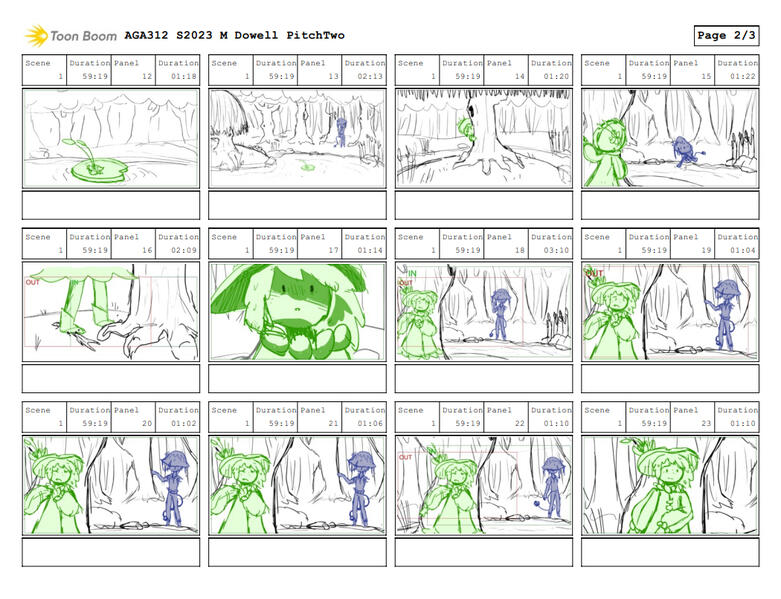 Toon Boom AGA312 S2023 M Dowell PitchTwo

Page 2/3

| Scene | Duration | Panel | Duration |
|---|---|---|---|
| 1 | 59:19 | 12 | 01:18 |

| Scene | Duration | Panel | Duration |
|---|---|---|---|
| 1 | 59:19 | 13 | 02:13 |

| Scene | Duration | Panel | Duration |
|---|---|---|---|
| 1 | 59:19 | 14 | 01:20 |

| Scene | Duration | Panel | Duration |
|---|---|---|---|
| 1 | 59:19 | 15 | 01:22 |

| Scene | Duration | Panel | Duration |
|---|---|---|---|
| 1 | 59:19 | 16 | 02:09 |

OUT

| Scene | Duration | Panel | Duration |
|---|---|---|---|
| 1 | 59:19 | 17 | 01:14 |

| Scene | Duration | Panel | Duration |
|---|---|---|---|
| 1 | 59:19 | 18 | 03:10 |

IN

OUT

| Scene | Duration | Panel | Duration |
|---|---|---|---|
| 1 | 59:19 | 19 | 01:04 |

OUT

| Scene | Duration | Panel | Duration |
|---|---|---|---|
| 1 | 59:19 | 20 | 01:02 |

| Scene | Duration | Panel | Duration |
|---|---|---|---|
| 1 | 59:19 | 21 | 01:06 |

| Scene | Duration | Panel | Duration |
|---|---|---|---|
| 1 | 59:19 | 22 | 01:10 |

OUT

| Scene | Duration | Panel | Duration |
|---|---|---|---|
| 1 | 59:19 | 23 | 01:10 |