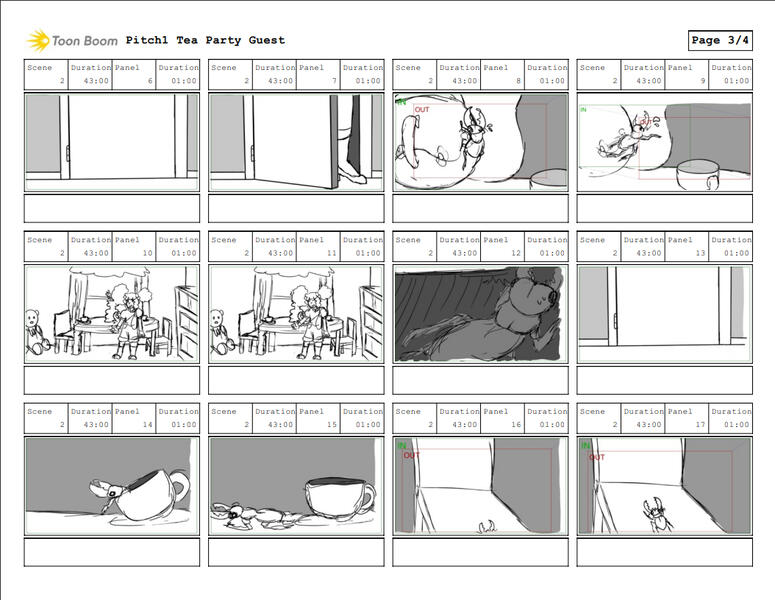 Toon Boom Pitch1 Tea Party Guest

Page 3/4

| Scene | Duration | Panel | Duration |
|---|---|---|---|
| 2 | 43:00 | 6 | 01:00 |

| Scene | Duration | Panel | Duration |
|---|---|---|---|
| 2 | 43:00 | 7 | 01:00 |

| Scene | Duration | Panel | Duration |
|---|---|---|---|
| 2 | 43:00 | 8 | 01:00 |

IN
OUT

| Scene | Duration | Panel | Duration |
|---|---|---|---|
| 2 | 43:00 | 9 | 01:00 |

IN
OUT

| Scene | Duration | Panel | Duration |
|---|---|---|---|
| 2 | 43:00 | 10 | 01:00 |

| Scene | Duration | Panel | Duration |
|---|---|---|---|
| 2 | 43:00 | 11 | 01:00 |

| Scene | Duration | Panel | Duration |
|---|---|---|---|
| 2 | 43:00 | 12 | 01:00 |

| Scene | Duration | Panel | Duration |
|---|---|---|---|
| 2 | 43:00 | 13 | 01:00 |

| Scene | Duration | Panel | Duration |
|---|---|---|---|
| 2 | 43:00 | 14 | 01:00 |

| Scene | Duration | Panel | Duration |
|---|---|---|---|
| 2 | 43:00 | 15 | 01:00 |

| Scene | Duration | Panel | Duration |
|---|---|---|---|
| 2 | 43:00 | 16 | 01:00 |

IN
OUT

| Scene | Duration | Panel | Duration |
|---|---|---|---|
| 2 | 43:00 | 17 | 01:00 |

IN
OUT