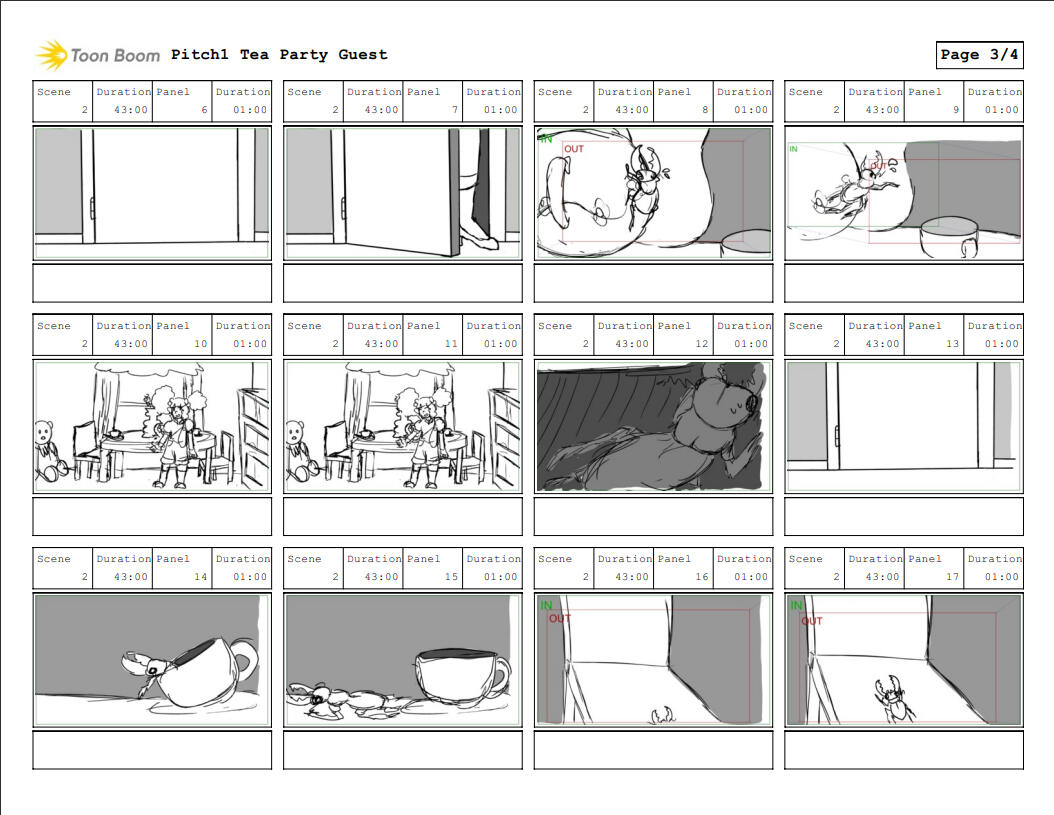 Toon Boom Pitch1 Tea Party Guest

Page 3/4

| Scene | Duration | Panel | Duration |
|---|---|---|---|
| 2 | 43:00 | 6 | 01:00 |

| Scene | Duration | Panel | Duration |
|---|---|---|---|
| 2 | 43:00 | 7 | 01:00 |

| Scene | Duration | Panel | Duration |
|---|---|---|---|
| 2 | 43:00 | 8 | 01:00 |

IN
OUT

| Scene | Duration | Panel | Duration |
|---|---|---|---|
| 2 | 43:00 | 9 | 01:00 |

IN
OUT

| Scene | Duration | Panel | Duration |
|---|---|---|---|
| 2 | 43:00 | 10 | 01:00 |

| Scene | Duration | Panel | Duration |
|---|---|---|---|
| 2 | 43:00 | 11 | 01:00 |

| Scene | Duration | Panel | Duration |
|---|---|---|---|
| 2 | 43:00 | 12 | 01:00 |

| Scene | Duration | Panel | Duration |
|---|---|---|---|
| 2 | 43:00 | 13 | 01:00 |

| Scene | Duration | Panel | Duration |
|---|---|---|---|
| 2 | 43:00 | 14 | 01:00 |

| Scene | Duration | Panel | Duration |
|---|---|---|---|
| 2 | 43:00 | 15 | 01:00 |

| Scene | Duration | Panel | Duration |
|---|---|---|---|
| 2 | 43:00 | 16 | 01:00 |

IN
OUT

| Scene | Duration | Panel | Duration |
|---|---|---|---|
| 2 | 43:00 | 17 | 01:00 |

IN
OUT