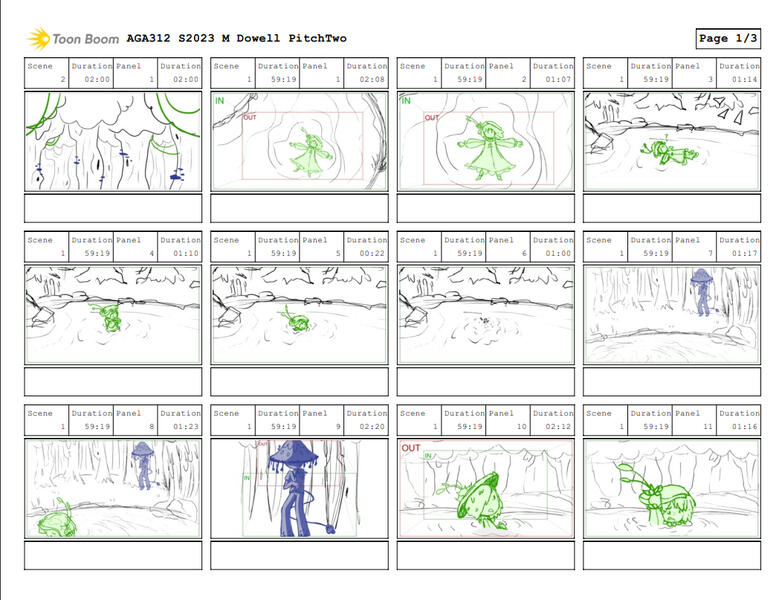 Toon Boom AGA312 S2023 M Dowell PitchTwo

Page 1/3

| Scene | Duration | Panel | Duration |
|---|---|---|---|
| 2 | 02:00 | 1 | 02:00 |

| Scene | Duration | Panel | Duration |
|---|---|---|---|
| 1 | 59:19 | 1 | 02:08 |

IN
OUT

| Scene | Duration | Panel | Duration |
|---|---|---|---|
| 1 | 59:19 | 2 | 01:07 |

IN
OUT

| Scene | Duration | Panel | Duration |
|---|---|---|---|
| 1 | 59:19 | 3 | 01:14 |

| Scene | Duration | Panel | Duration |
|---|---|---|---|
| 1 | 59:19 | 4 | 01:10 |

| Scene | Duration | Panel | Duration |
|---|---|---|---|
| 1 | 59:19 | 5 | 00:22 |

| Scene | Duration | Panel | Duration |
|---|---|---|---|
| 1 | 59:19 | 6 | 01:00 |

| Scene | Duration | Panel | Duration |
|---|---|---|---|
| 1 | 59:19 | 7 | 01:17 |

| Scene | Duration | Panel | Duration |
|---|---|---|---|
| 1 | 59:19 | 8 | 01:23 |

| Scene | Duration | Panel | Duration |
|---|---|---|---|
| 1 | 59:19 | 9 | 02:20 |

OUT
IN

| Scene | Duration | Panel | Duration |
|---|---|---|---|
| 1 | 59:19 | 10 | 02:12 |

OUT
IN

| Scene | Duration | Panel | Duration |
|---|---|---|---|
| 1 | 59:19 | 11 | 01:16 |